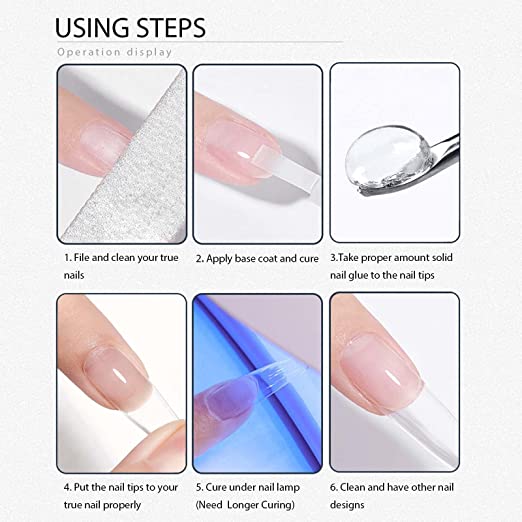 USING STEPS
Operation display

1. File and clean your true nails

2. Apply base coat and cure

3.Take proper amount solid nail glue to the nail tips

4. Put the nail tips to your true nail properly

5. Cure under nail lamp (Need Longer Curing)

6. Clean and have other nail designs